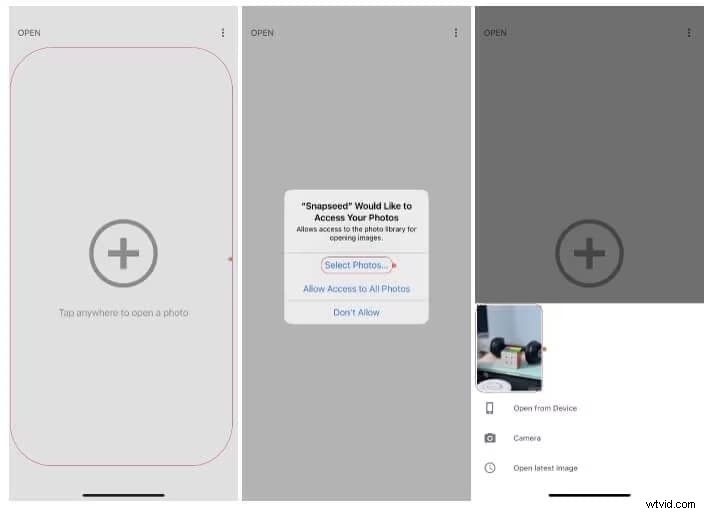 OPEN

Tap anywhere to open a photo

OPEN

"Snapseed" Would Like to Access Your Photos
Allows access to the photo library for opening images.

Select Photos...

Allow Access to All Photos

Don't Allow

OPEN

Open from Device

Camera

Open latest image

wtvid.com