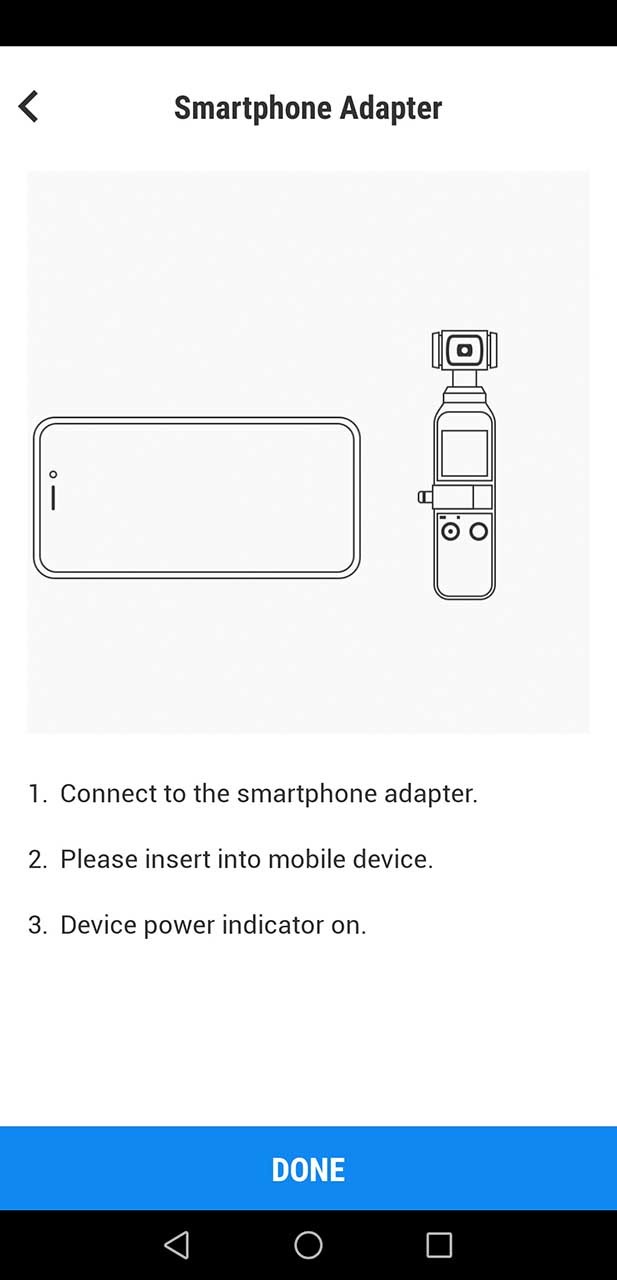 Smartphone Adapter

1. Connect to the smartphone adapter.

2. Please insert into mobile device.

3. Device power indicator on.

DONE