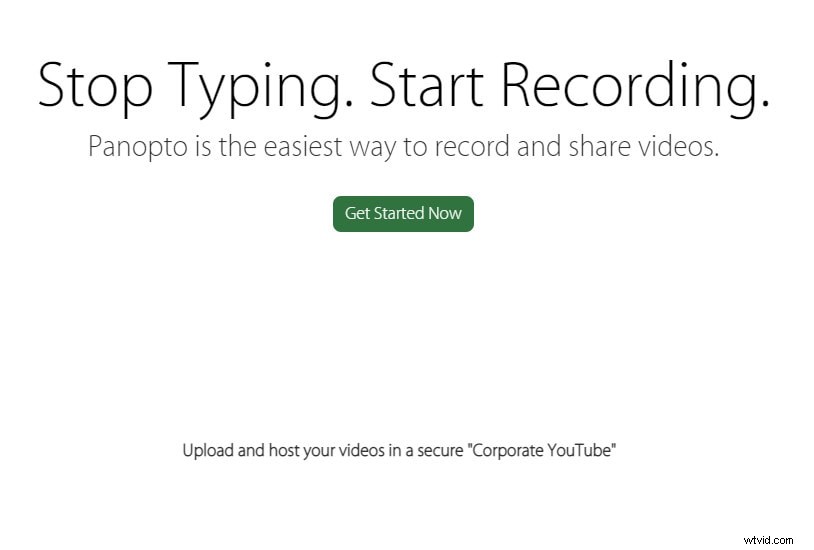 Stop Typing. Start Recording.

Panopto is the easiest way to record and share videos.

Get Started Now

Upload and host your videos in a secure "Corporate YouTube"

wtvid.com