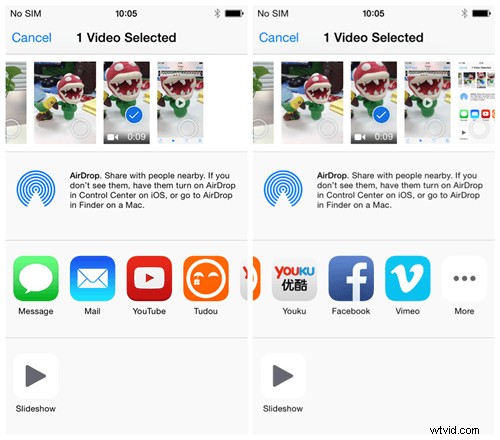 No SIM 10:05

Cancel 1 Video Selected

0:09

AirDrop. Share with people nearby. If you don't see them, have them turn on AirDrop in Control Center on iOS, or go to AirDrop in Finder on a Mac.

Message Mail YouTube Tudou

Slideshow

No SIM 10:05

Cancel 1 Video Selected

0:09

AirDrop. Share with people nearby. If you don't see them, have them turn on AirDrop in Control Center on iOS, or go to AirDrop in Finder on a Mac.

YOUKU 优酷

Youku Facebook Vimeo More

Slideshow

wtvid.com