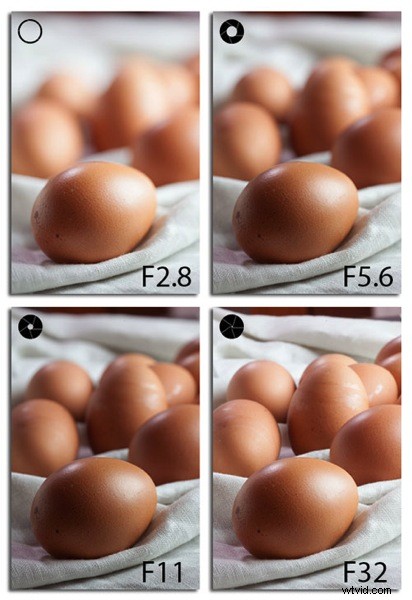 F2.8

F5.6

F11

F32

wtvid.com