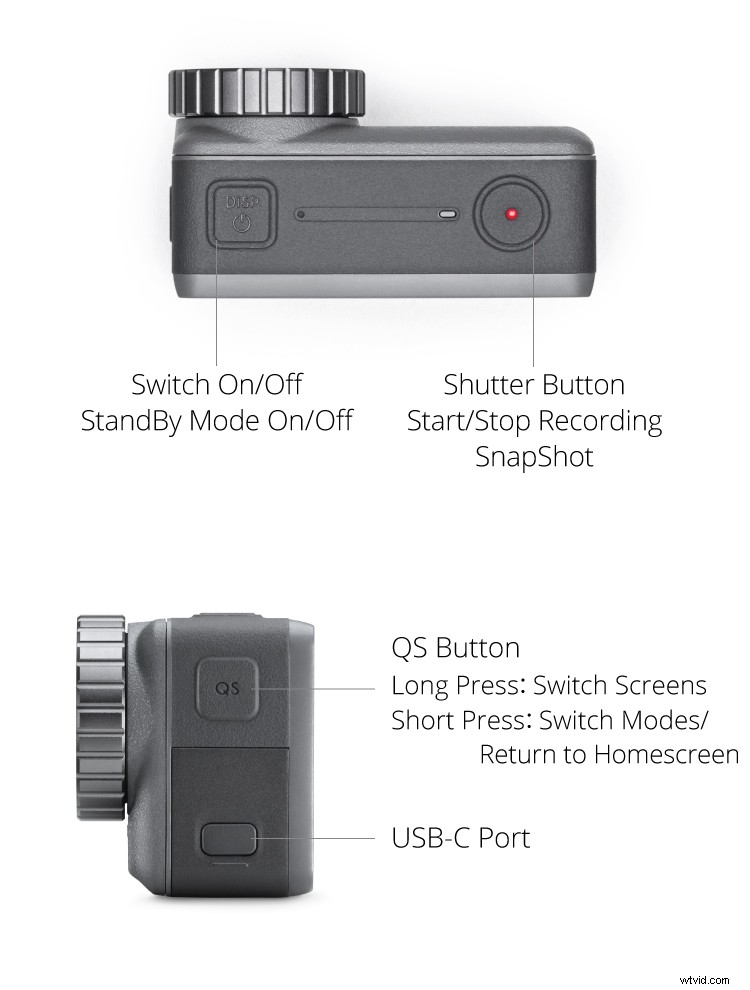 DISP

Switch On/Off
StandBy Mode On/Off

Shutter Button
Start/Stop Recording
SnapShot

QS

QS Button
Long Press: Switch Screens
Short Press: Switch Modes/
Return to Homescreen

USB-C Port

wtvid.com