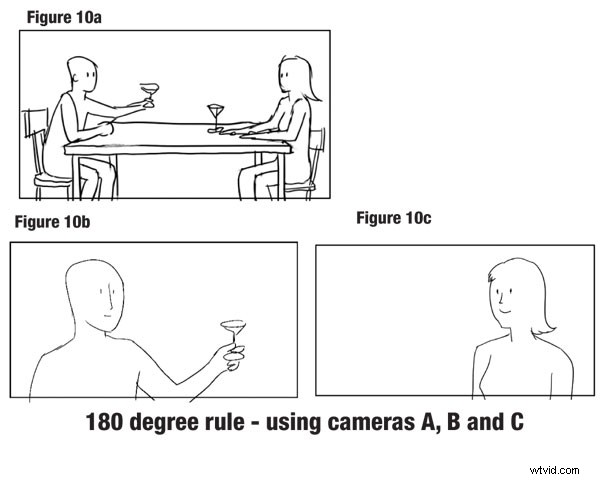 Figure 10a

Figure 10b

Figure 10c

180 degree rule - using cameras A, B and C

wtvid.com