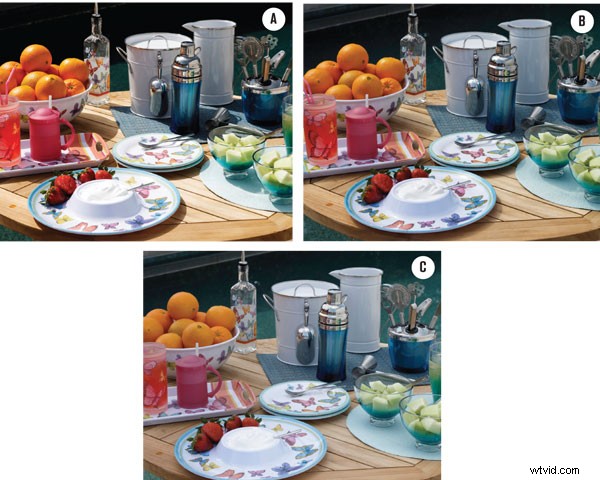 A

B

C

wtvid.com