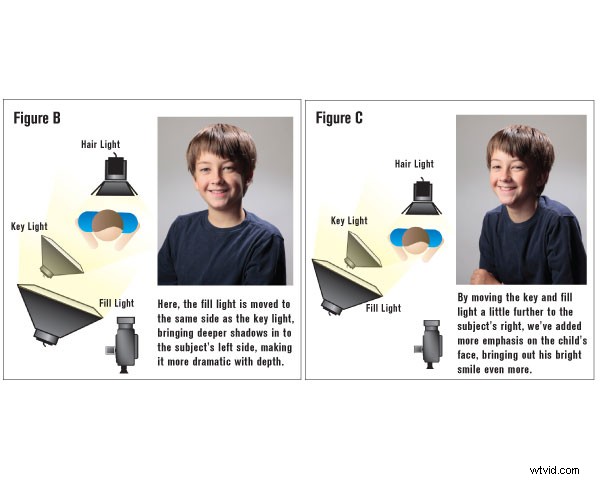 Figure B

Hair Light

Key Light

Fill Light

Here, the fill light is moved to the same side as the key light, bringing deeper shadows in to the subject's left side, making it more dramatic with depth.

Figure C

Hair Light

Key Light

Fill Light

By moving the key and fill light a little further to the subject's right, we've added more emphasis on the child's face, bringing out his bright smile even more.

wtvid.com