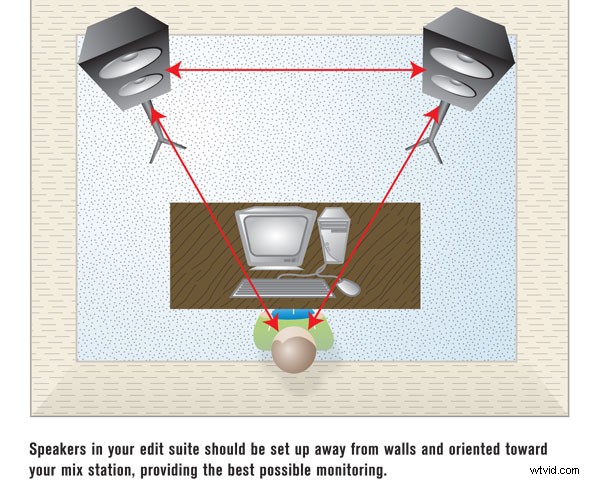 Speakers in your edit suite should be set up away from walls and oriented toward your mix station, providing the best possible monitoring.

wtvid.com